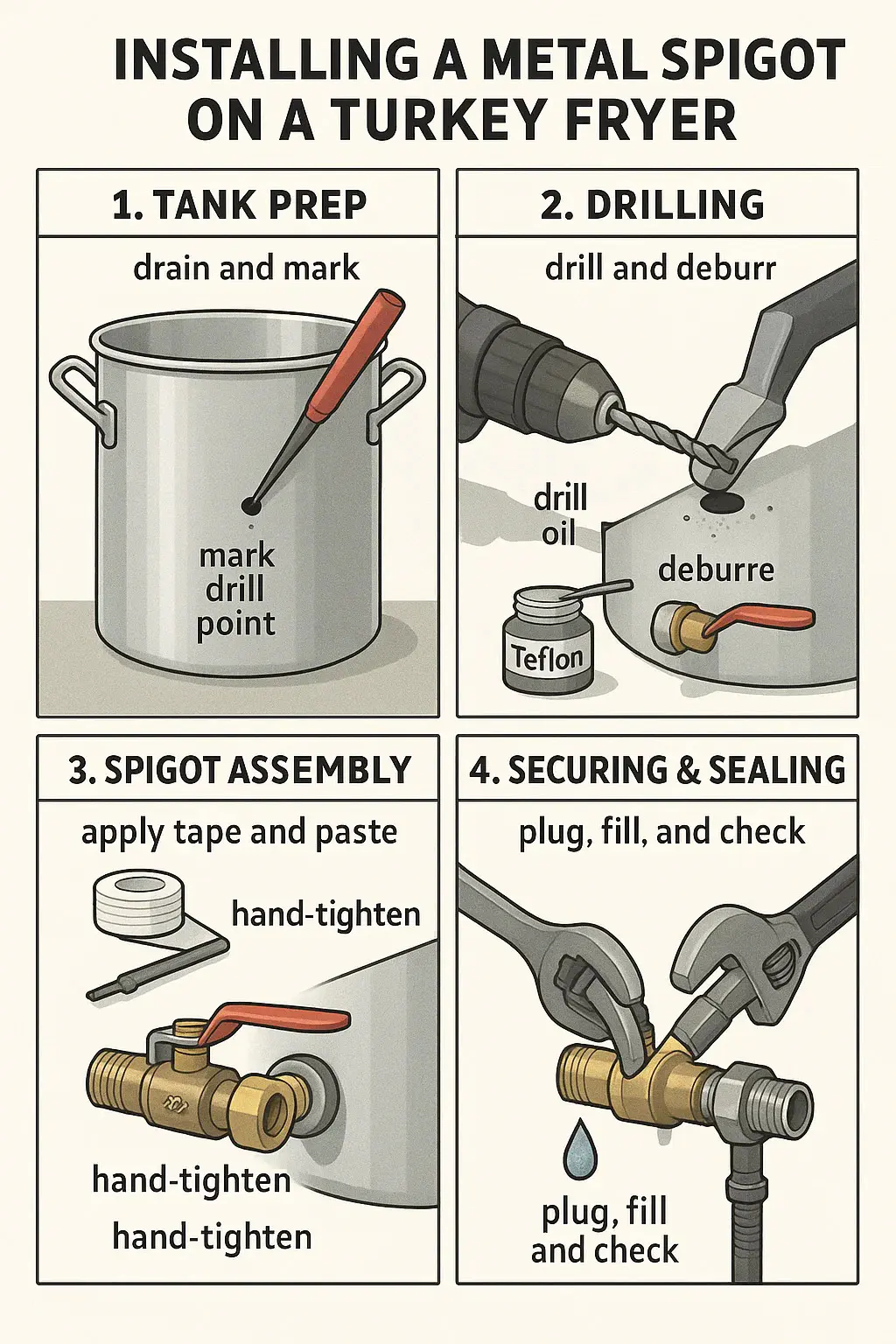 INSTALLING A METAL SPIGOT ON A TURKEY FRYER

1. TANK PREP

drain and mark

mark drill point

2. DRILLING

drill and deburr

drill oil

deburre

Teflon

3. SPIGOT ASSEMBLY

apply tape and paste

hand-tighten

hand-tighten

hand-tighten

4. SECURING & SEALING

plug, fill, and check

plug, fill and check