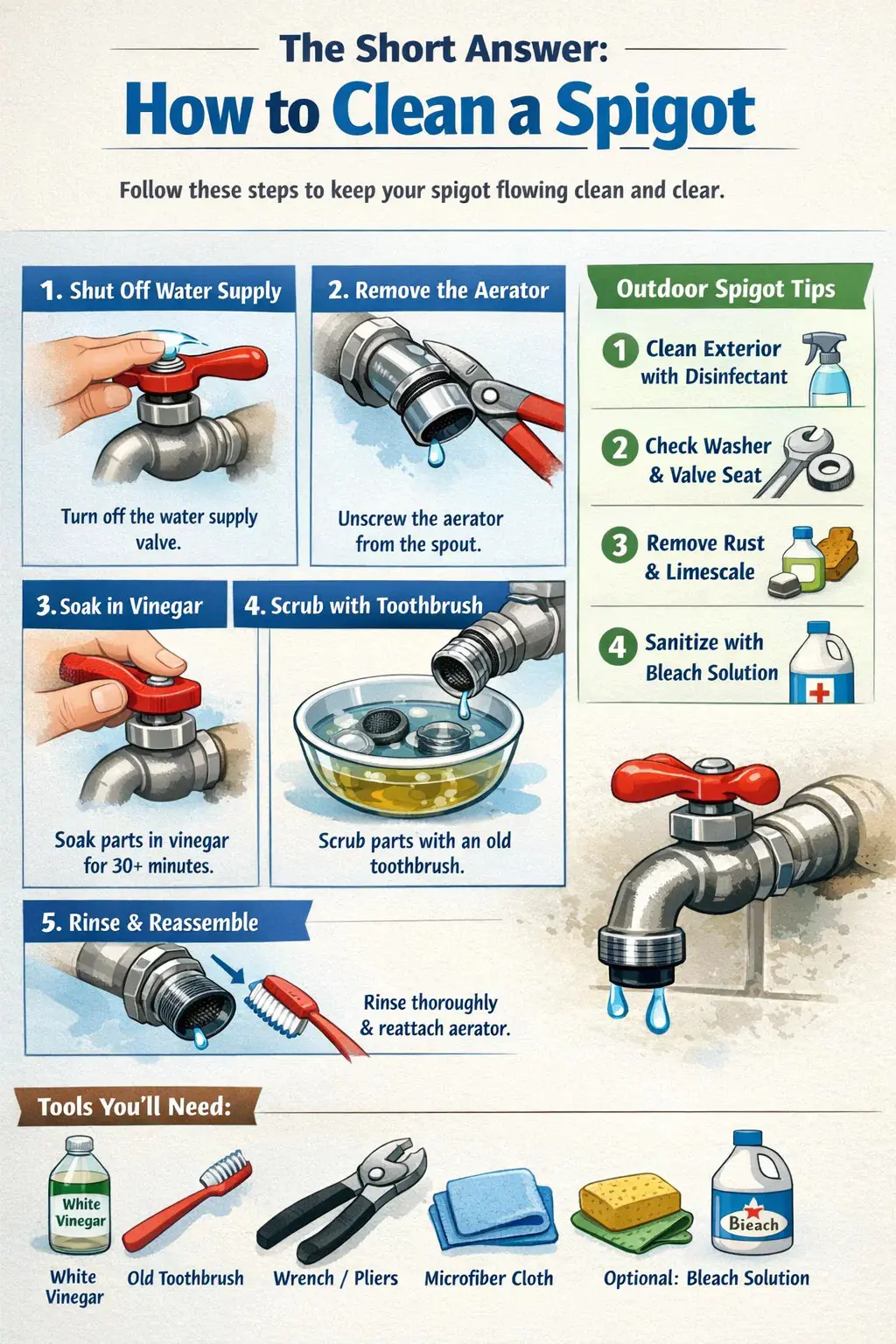 The Short Answer:
How to Clean a Spigot

Follow these steps to keep your spigot flowing clean and clear.

1. Shut Off Water Supply

Turn off the water supply valve.

2. Remove the Aerator

Unscrew the aerator from the spout.

3. Soak in Vinegar

Soak parts in vinegar for 30+ minutes.

4. Scrub with Toothbrush

Scrub parts with an old toothbrush.

5. Rinse & Reassemble

Rinse thoroughly & reattach aerator.

Outdoor Spigot Tips

1 Clean Exterior with Disinfectant

2 Check Washer & Valve Seat

3 Remove Rust & Limescale

4 Sanitize with Bleach Solution

Tools You'll Need:

White Vinegar

White Vinegar

Old Toothbrush

Wrench / Pliers

Microfiber Cloth

Bieach

Optional: Bleach Solution